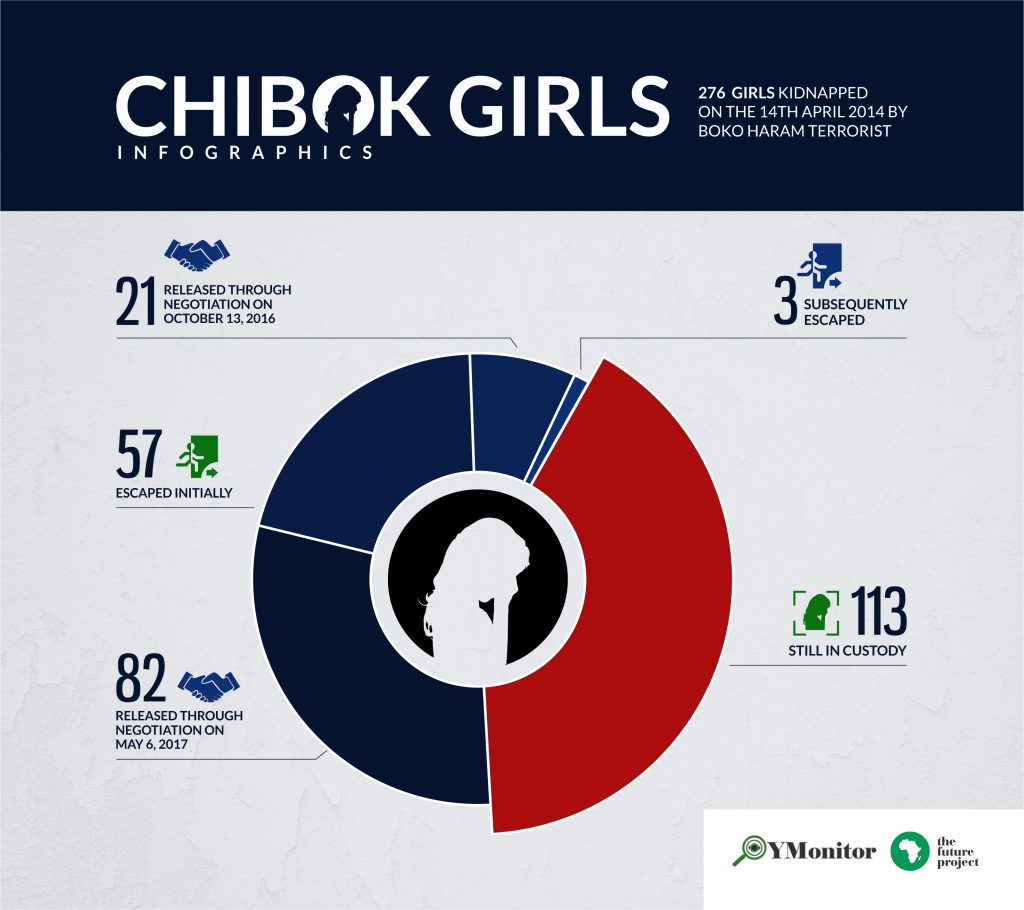 CHIBOK GIRLS
INFOGRAPHICS

276 GIRLS KIDNAPPED ON THE 14TH APRIL 2014 BY BOKO HARAM TERRORIST

21 RELEASED THROUGH NEGOTIATION ON OCTOBER 13, 2016

3 SUBSEQUENTLY ESCAPED

57 ESCAPED INITIALLY

113 STILL IN CUSTODY

82 RELEASED THROUGH NEGOTIATION ON MAY 6, 2017

YMonitor

the future project