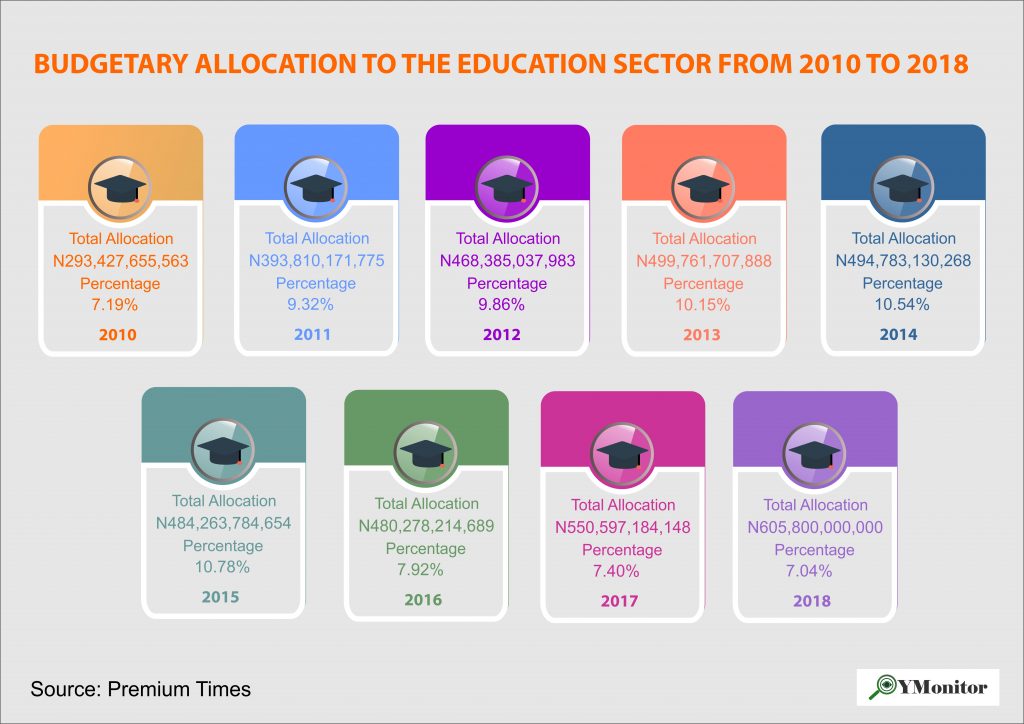 BUDGETARY ALLOCATION TO THE EDUCATION SECTOR FROM 2010 TO 2018

Total Allocation
N293,427,655,563
Percentage
7.19%
2010

Total Allocation
N393,810,171,775
Percentage
9.32%
2011

Total Allocation
N468,385,037,983
Percentage
9.86%
2012

Total Allocation
N499,761,707,888
Percentage
10.15%
2013

Total Allocation
N494,783,130,268
Percentage
10.54%
2014

Total Allocation
N484,263,784,654
Percentage
10.78%
2015

Total Allocation
N480,278,214,689
Percentage
7.92%
2016

Total Allocation
N550,597,184,148
Percentage
7.40%
2017

Total Allocation
N605,800,000,000
Percentage
7.04%
2018

Source: Premium Times

YMonitor