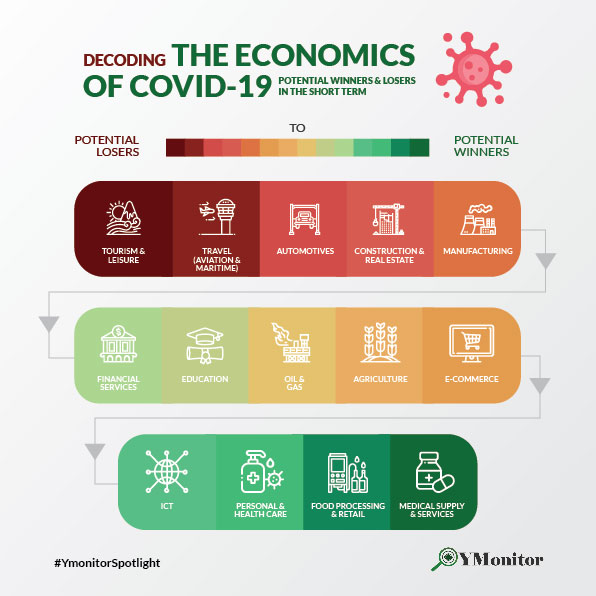 DECODING THE ECONOMICS OF COVID-19 POTENTIAL WINNERS & LOSERS IN THE SHORT TERM

POTENTIAL LOSERS TO POTENTIAL WINNERS

TOURISM & LEISURE

TRAVEL (AVIATION & MARITIME)

AUTOMOTIVES

CONSTRUCTION & REAL ESTATE

MANUFACTURING

FINANCIAL SERVICES

EDUCATION

OIL & GAS

AGRICULTURE

E-COMMERCE

ICT

PERSONAL & HEALTH CARE

FOOD PROCESSING & RETAIL

MEDICAL SUPPLY & SERVICES

#YmonitorSpotlight

YMonitor